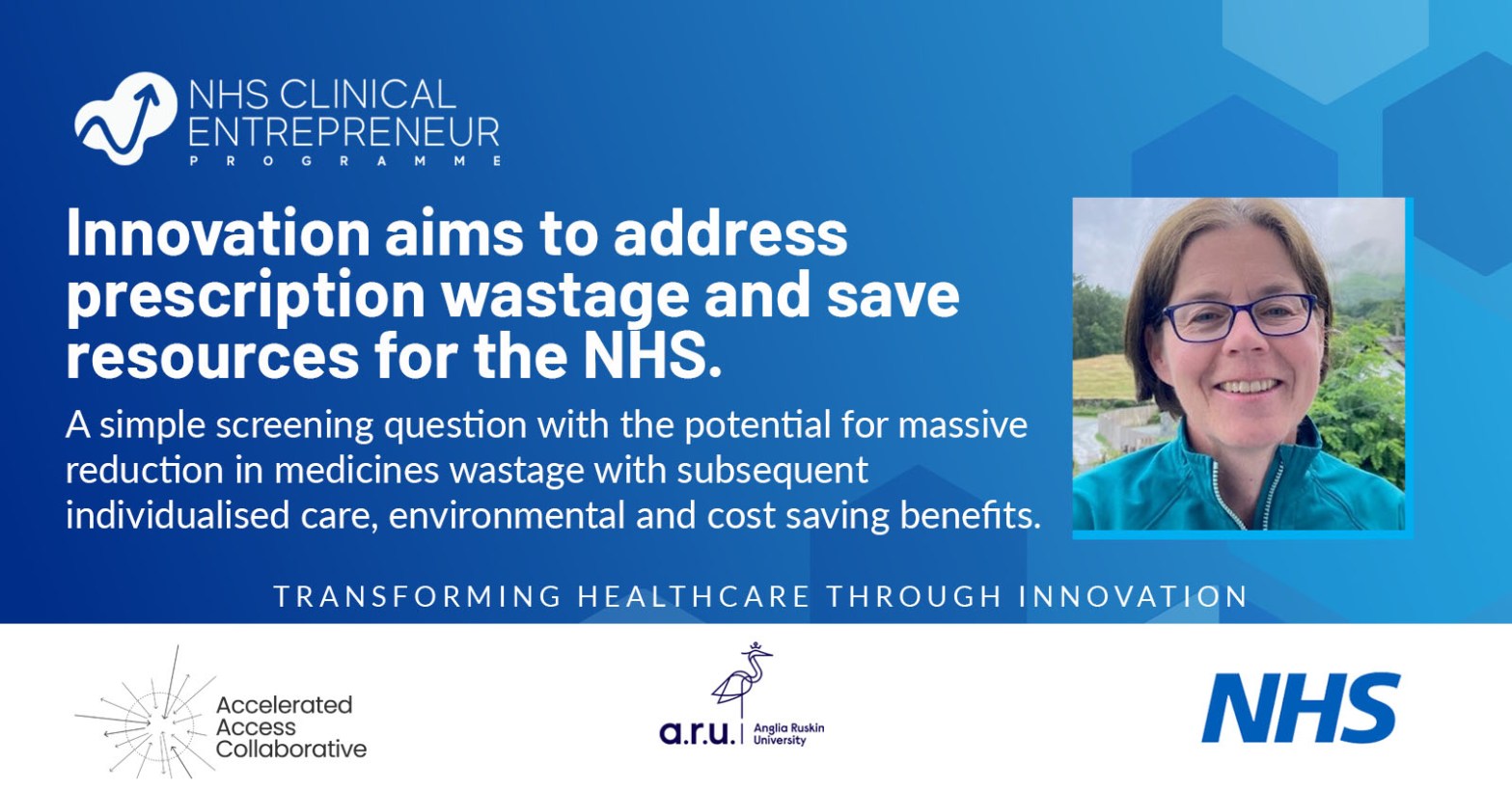 NHS CLINICAL ENTREPRENEUR PROGRAMME

Innovation aims to address prescription wastage and save resources for the NHS.

A simple screening question with the potential for massive reduction in medicines wastage with subsequent individualised care, environmental and cost saving benefits.

TRANSFORMING HEALTHCARE THROUGH INNOVATION

Accelerated Access Collaborative

a.r.u. Anglia Ruskin University

NHS